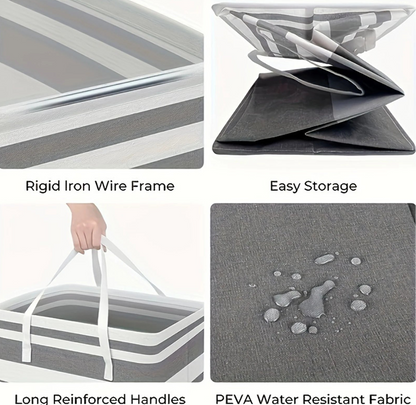 Rigid Iron Wire Frame

Easy Storage

Long Reinforced Handles

PEVA Water Resistant Fabric