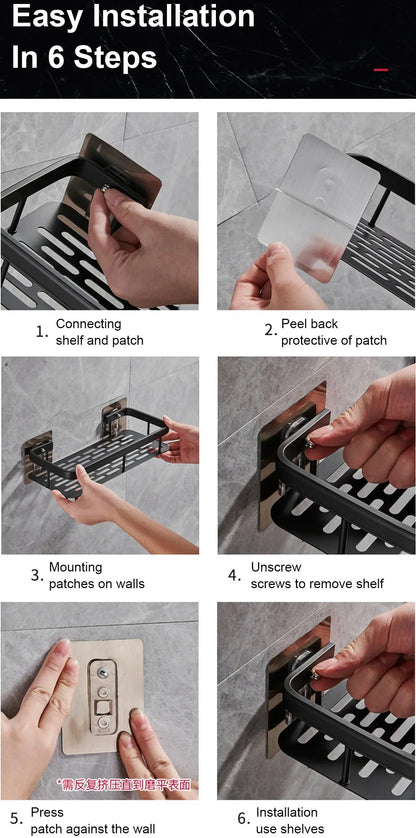 Easy Installation
In 6 Steps

1. Connecting shelf and patch

2. Peel back protective of patch

3. Mounting patches on walls

4. Unscrew screws to remove shelf

*需反复挤压直到磨平表面

5. Press patch against the wall

6. Installation use shelves