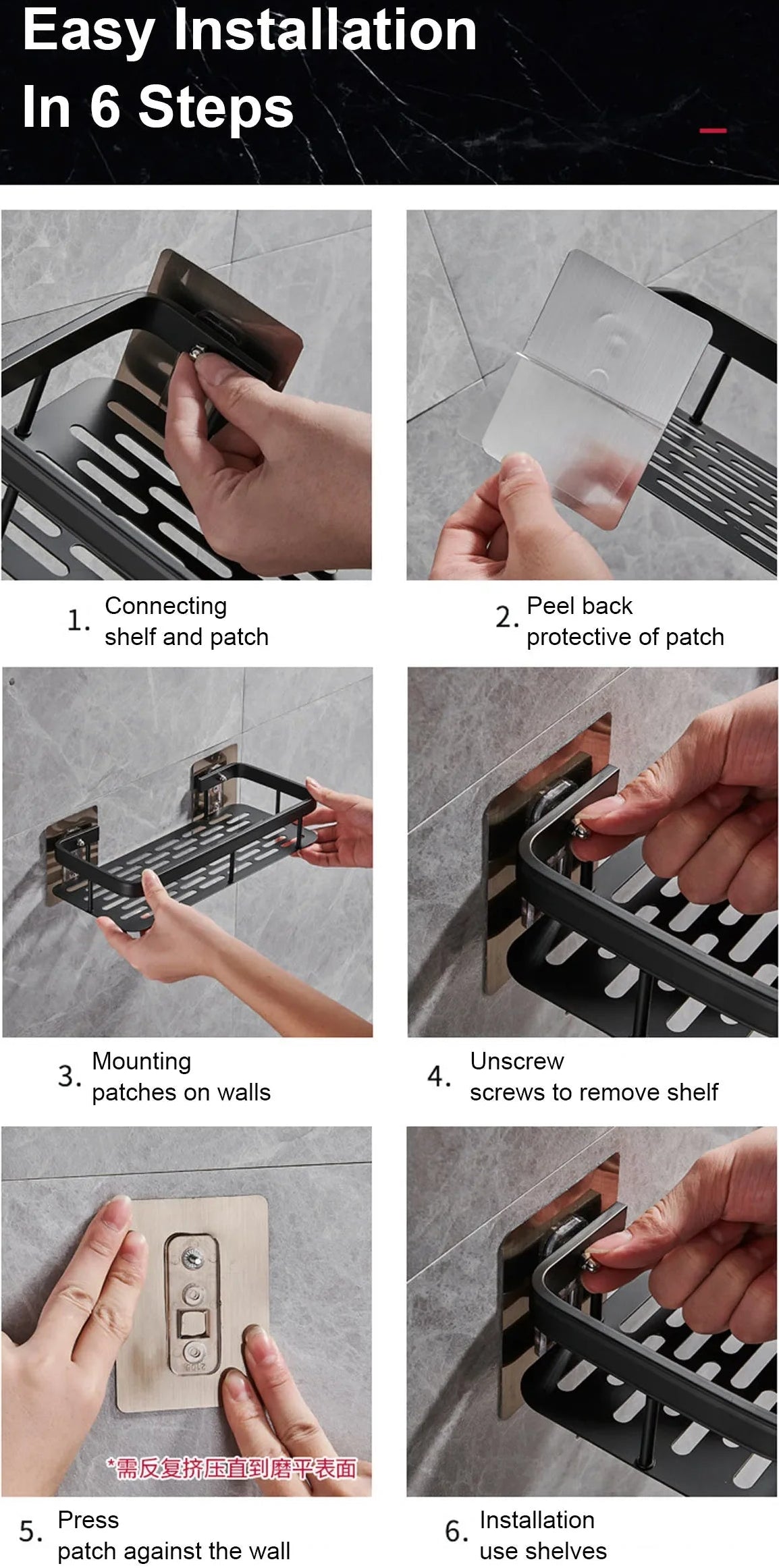 Easy Installation
In 6 Steps

1. Connecting shelf and patch

2. Peel back protective of patch

3. Mounting patches on walls

4. Unscrew screws to remove shelf

*需反复挤压直到磨平表面

5. Press patch against the wall

6. Installation use shelves