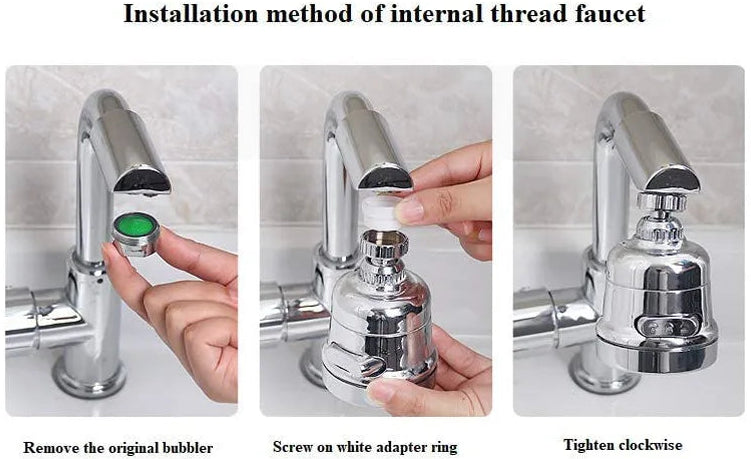 Installation method of internal thread faucet

Remove the original bubbler

Screw on white adapter ring

Tighten clockwise