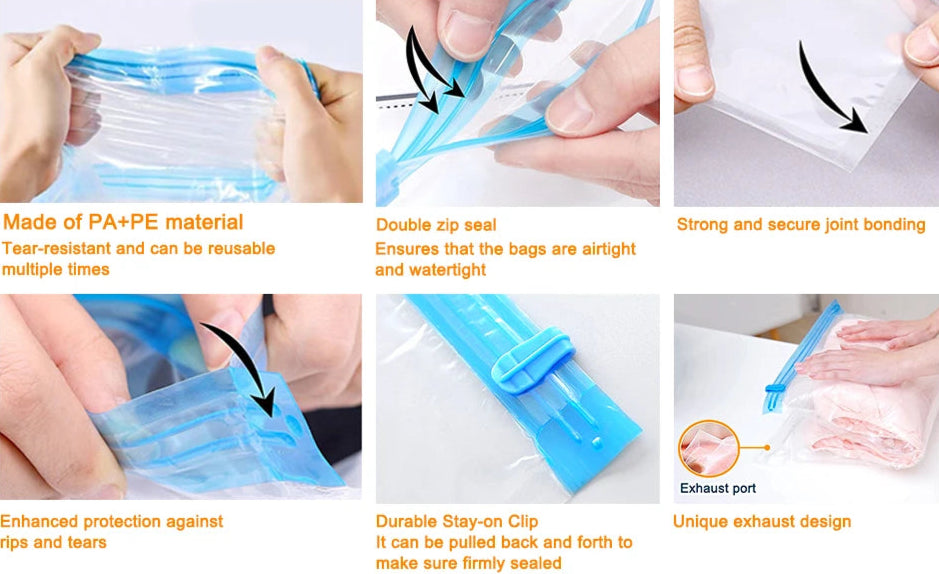 Made of PA+PE material
Tear-resistant and can be reusable multiple times

Double zip seal
Ensures that the bags are airtight and watertight

Strong and secure joint bonding

Enhanced protection against rips and tears

Durable Stay-on Clip
It can be pulled back and forth to make sure firmly sealed

Exhaust port

Unique exhaust design