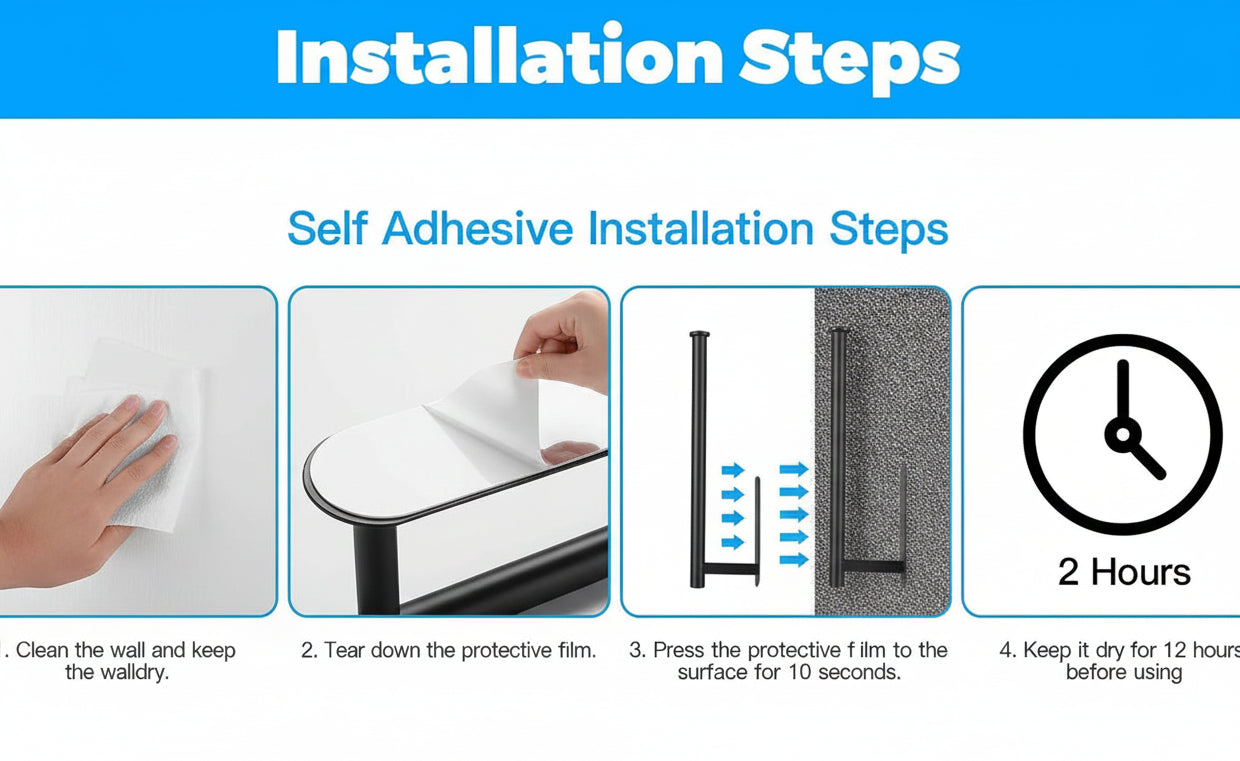 Installation Steps

Self Adhesive Installation Steps

2 Hours

. Clean the wall and keep the walldry.

2. Tear down the protective film.

3. Press the protective f ilm to the surface for 10 seconds.

4. Keep it dry for 12 hours before using