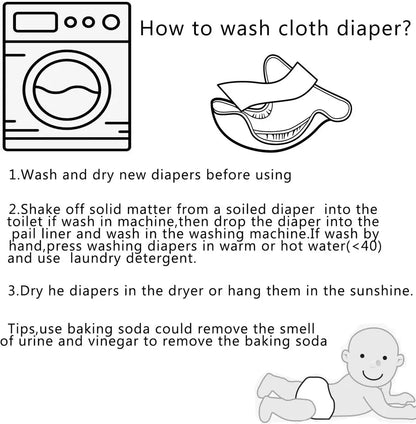 How to wash cloth diaper?

1.Wash and dry new diapers before using

2.Shake off solid matter from a soiled diaper into the toilet if wash in machine,then drop the diaper into the pail liner and wash in the washing machine.If wash by hand,press washing diapers in warm or hot water(<40) and use laundry detergent.

3.Dry he diapers in the dryer or hang them in the sunshine.

Tips,use baking soda could remove the smell of urine and vinegar to remove the baking soda