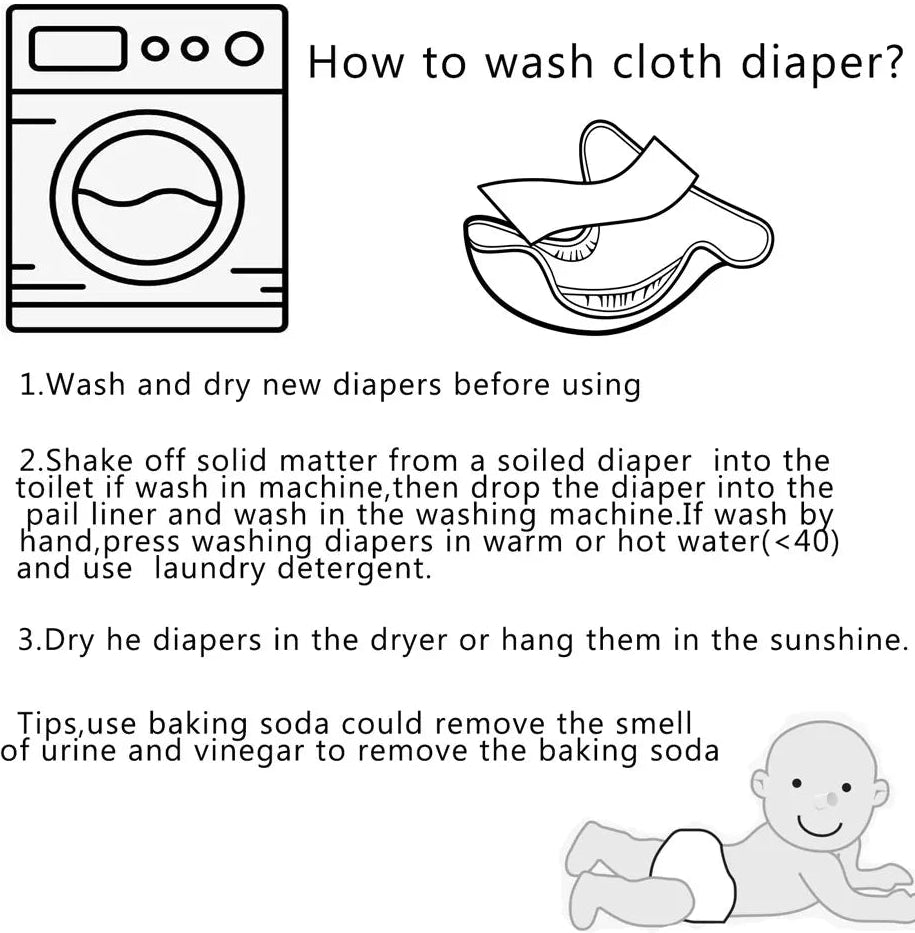 How to wash cloth diaper?

1.Wash and dry new diapers before using

2.Shake off solid matter from a soiled diaper into the toilet if wash in machine,then drop the diaper into the pail liner and wash in the washing machine.If wash by hand,press washing diapers in warm or hot water(<40) and use laundry detergent.

3.Dry he diapers in the dryer or hang them in the sunshine.

Tips,use baking soda could remove the smell of urine and vinegar to remove the baking soda